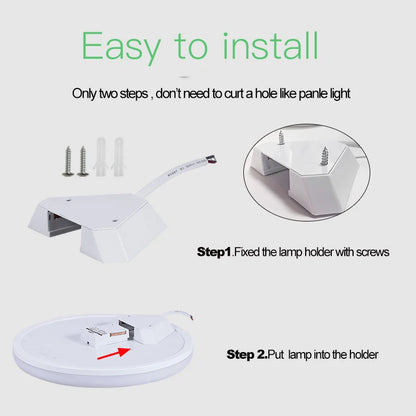 Easy to install

Only two steps , don't need to curt a hole like panle light

Step1.Fixed the lamp holder with screws

Step 2.Put  lamp into the holder