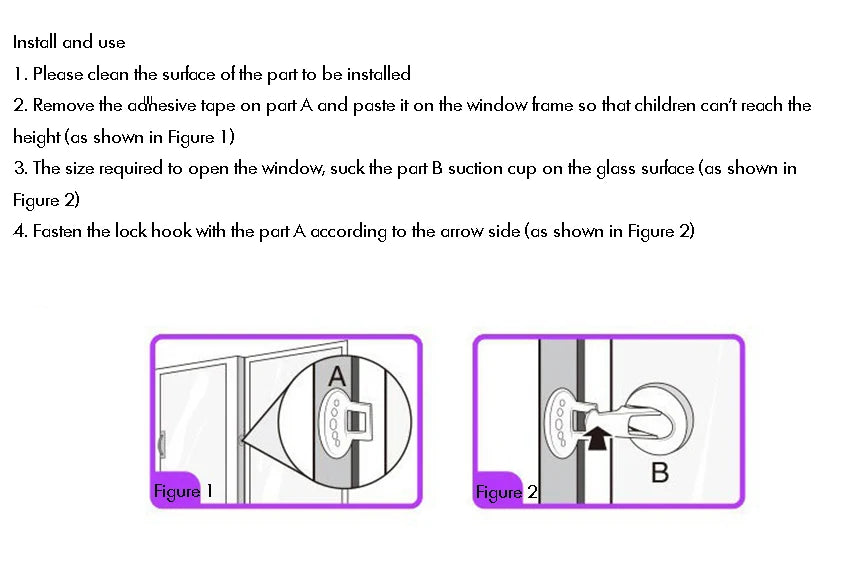 Install and use

1. Please clean the surface of the part to be installed

2. Remove the adhesive tape on part A and paste it on the window frame so that children can't reach the height (as shown in Figure 1)

3. The size required to open the window, suck the part B suction cup on the glass surface (as shown in Figure 2)

4. Fasten the lock hook with the part A according to the arrow side (as shown in Figure 2)

A

Figure 1

B

Figure 2