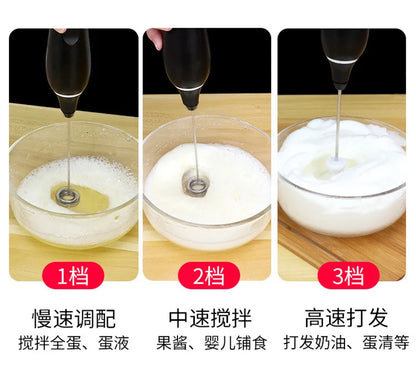 1档

慢速调配
搅拌全蛋、蛋液

2档

中速搅拌
果酱、婴儿辅食

3档

高速打发
打发奶油、蛋清等