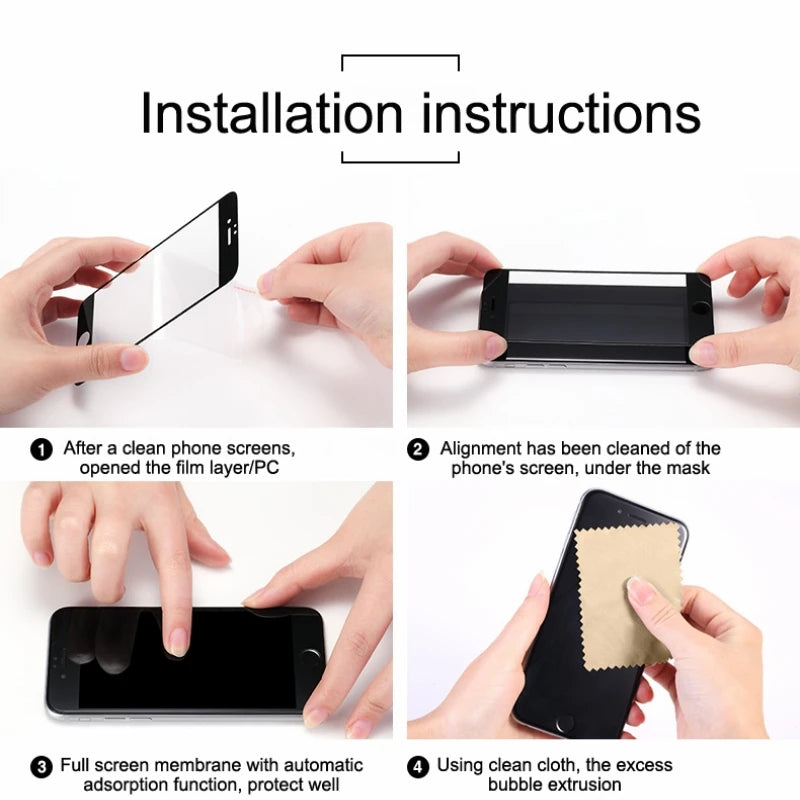 Installation instructions

1 After a clean phone screens, opened the film layer/PC

2 Alignment has been cleaned of the phone's screen, under the mask

3 Full screen membrane with automatic adsorption function, protect well

4 Using clean cloth, the excess bubble extrusion