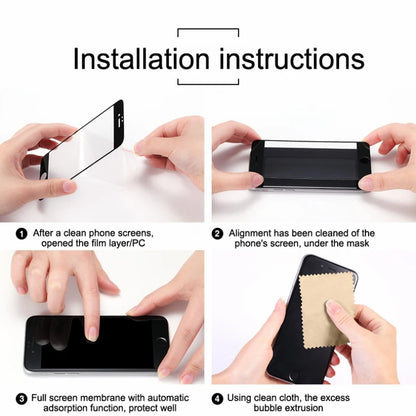 Installation instructions

1 After a clean phone screens, opened the film layer/PC

2 Alignment has been cleaned of the phone's screen, under the mask

3 Full screen membrane with automatic adsorption function, protect well

4 Using clean cloth, the excess bubble extrusion