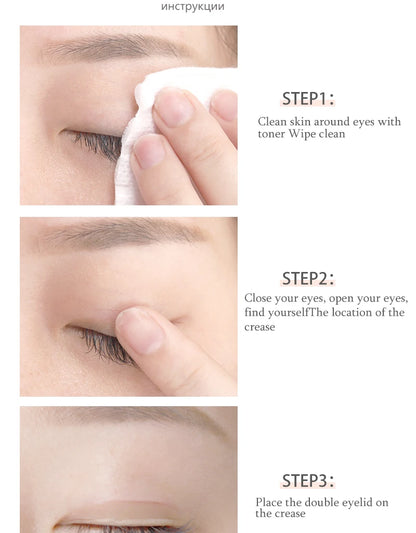 инструкции

STEP1:

Clean skin around eyes with toner Wipe clean

STEP2:

Close your eyes, open your eyes, find yourselfThe location of the crease

STEP3:

Place the double eyelid on the crease