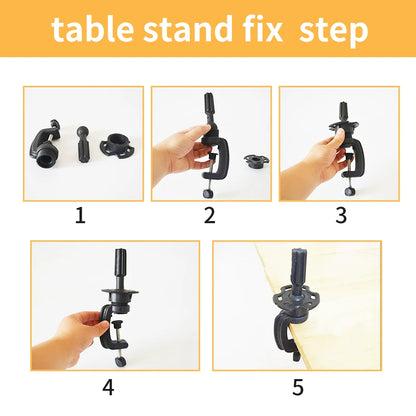 table stand fix step

1

2

3

4

5