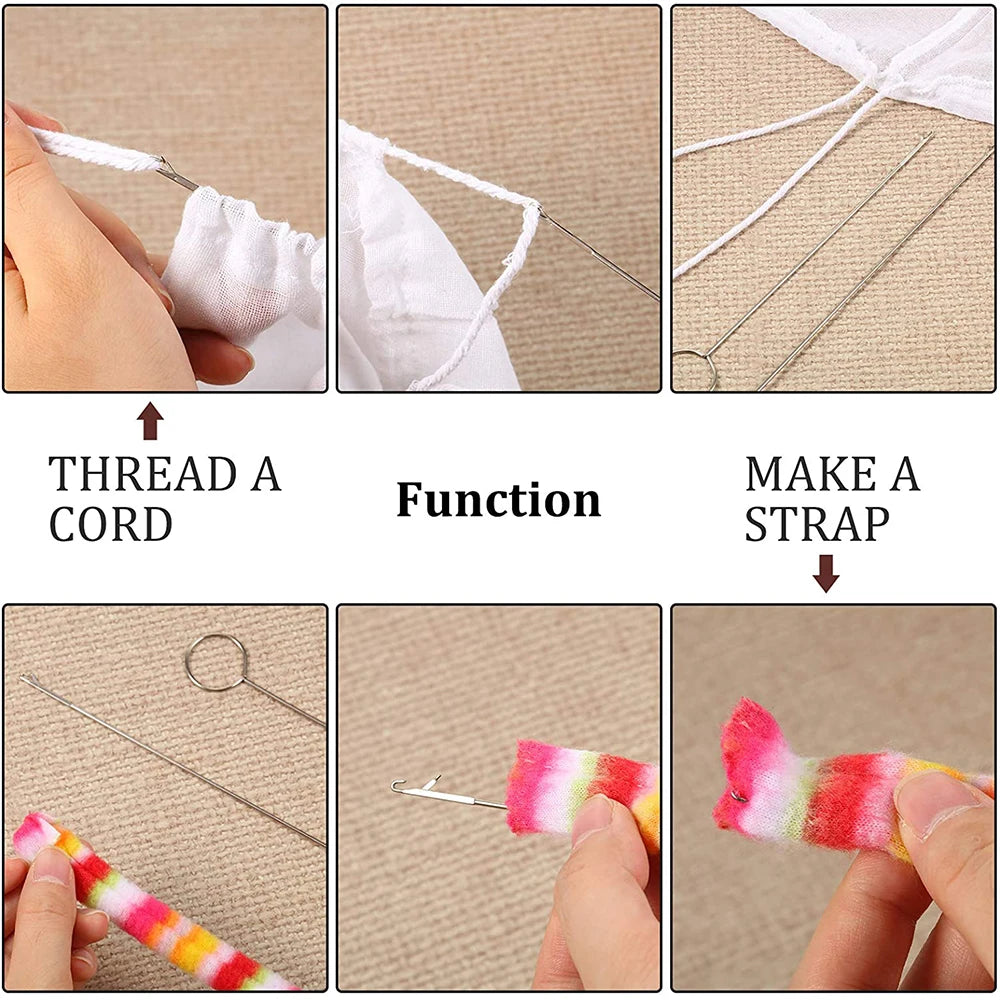 THREAD A CORD

Function

MAKE A STRAP