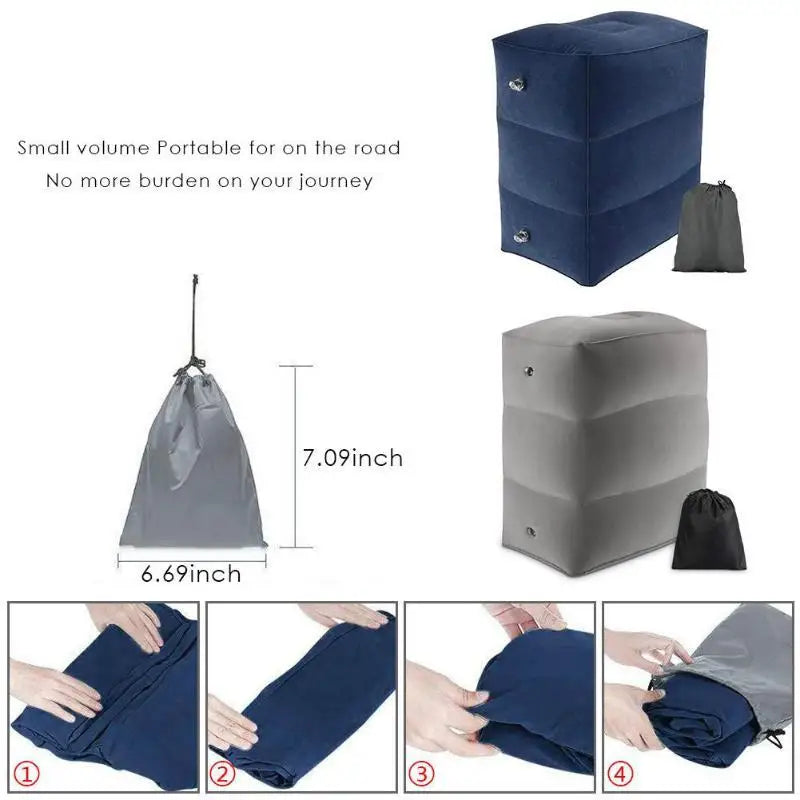 Small volume Portable for on the road
No more burden on your journey

7.09inch

6.69inch

①

②

③

④