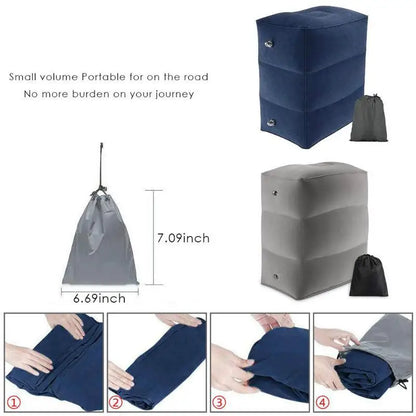 Small volume Portable for on the road
No more burden on your journey

7.09inch

6.69inch

①

②

③

④