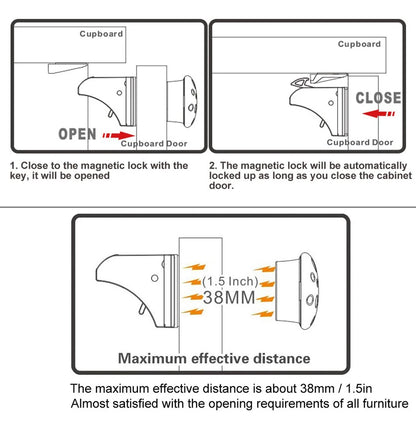 Cupboard

OPEN

Cupboard Door

1. Close to the magnetic lock with the key, it will be opened

Cupboard

CLOSE

Cupboard Door

2. The magnetic lock will be automatically locked up as long as you close the cabinet door.

(1.5 Inch)
38MM

Maximum effective distance

The maximum effective distance is about 38mm / 1.5in
Almost satisfied with the opening requirements of all furniture