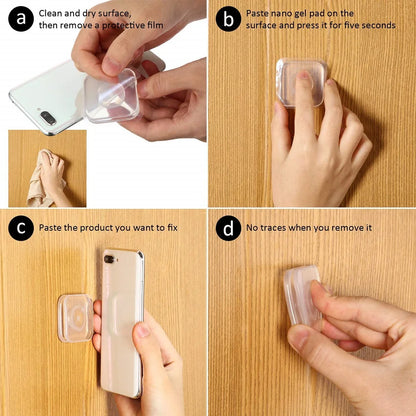 a Clean and dry surface, then remove a protective film

b Paste nano gel pad on the surface and press it for five seconds

c Paste the product you want to fix

d No traces when you remove it