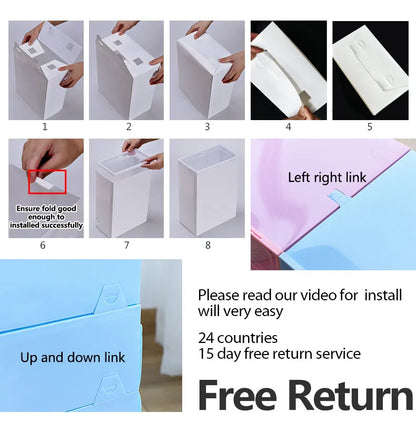 1
2
3
4
5

Ensure fold good enough to installed successfully

6
7
8

Left right link

Up and down link

Please read our video for install will very easy

24 countries
15 day free return service

Free Return