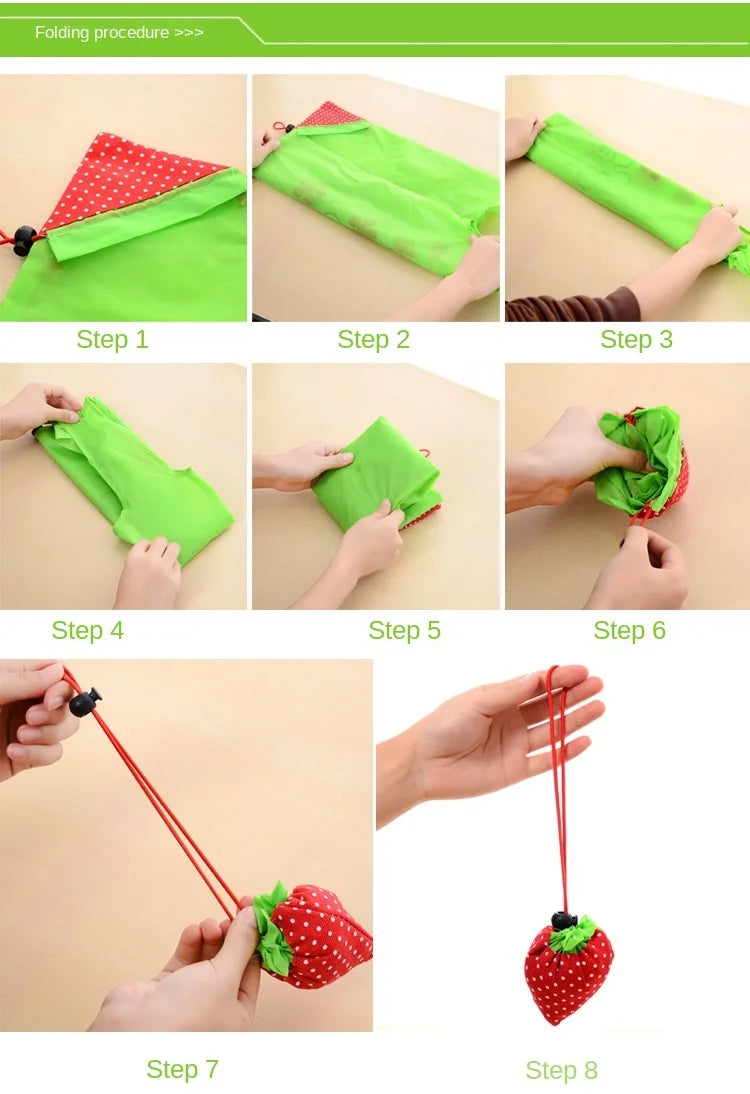 Folding procedure >>>

Step 1

Step 2

Step 3

Step 4

Step 5

Step 6

Step 7

Step 8