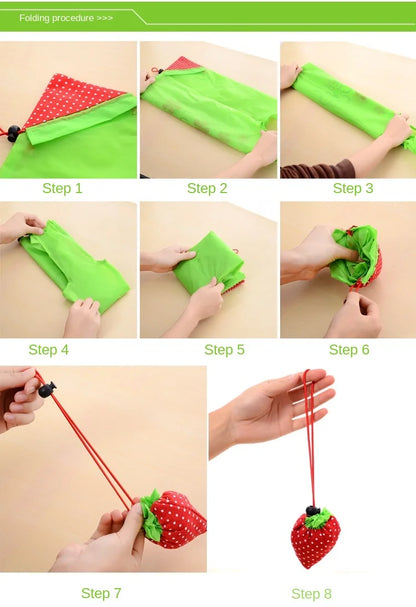 Folding procedure >>>

Step 1

Step 2

Step 3

Step 4

Step 5

Step 6

Step 7

Step 8