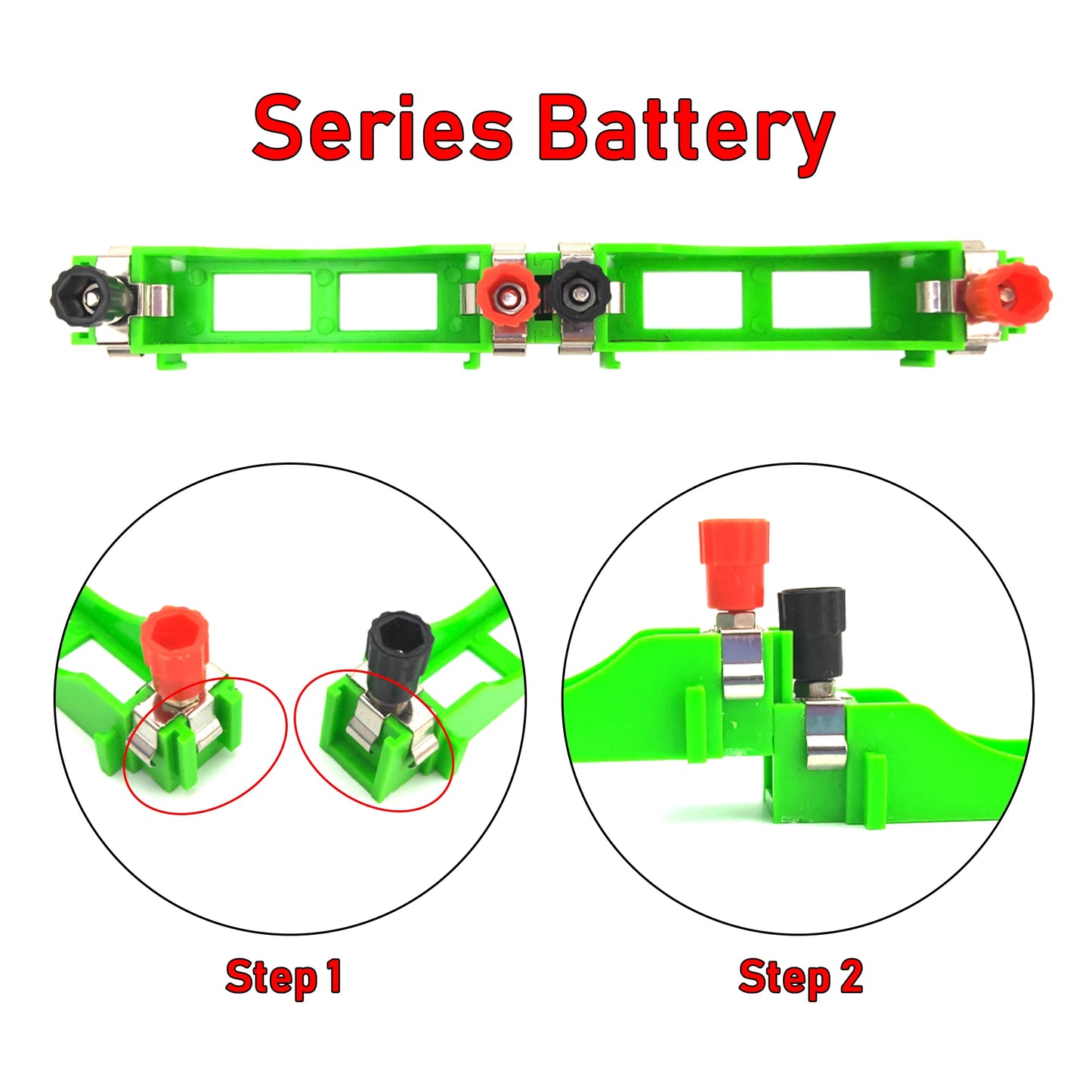 Series Battery

Step 1

Step 2