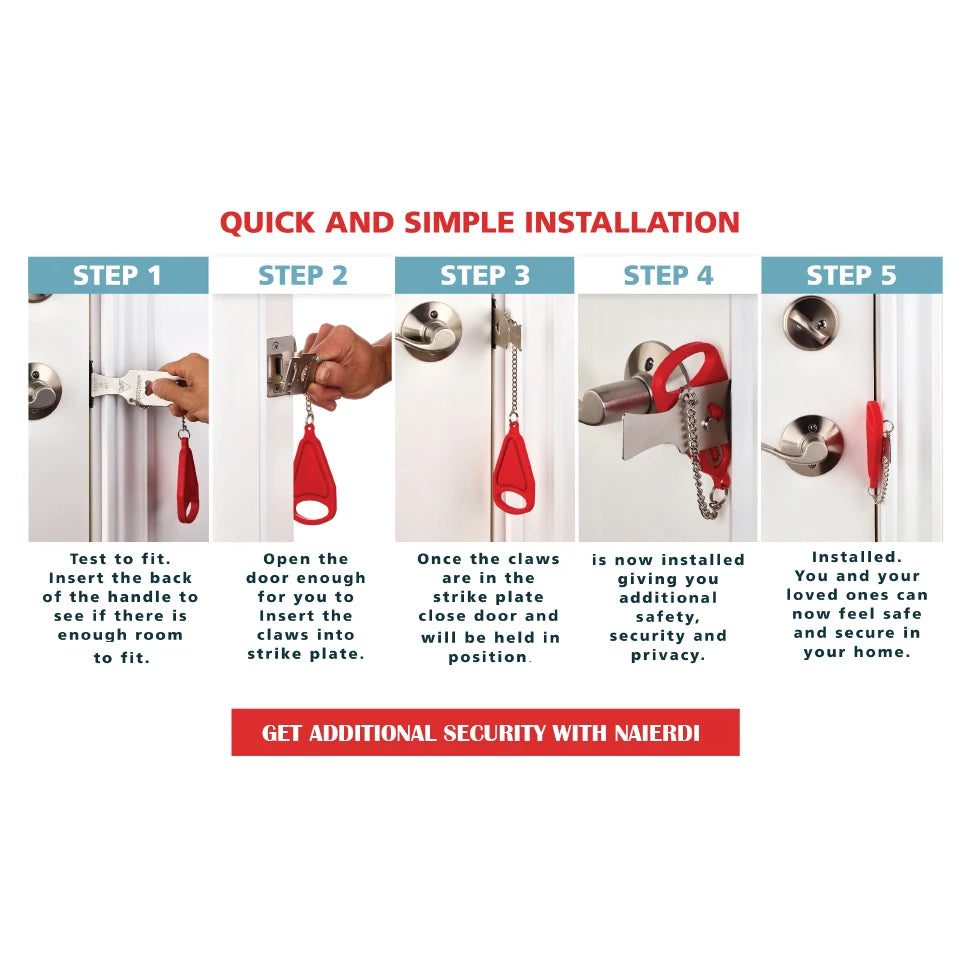 QUICK AND SIMPLE INSTALLATION

STEP 1

Test to fit. Insert the back of the handle to see if there is enough room to fit.

STEP 2

Open the door enough for you to Insert the claws into strike plate.

STEP 3

Once the claws are in the strike plate close door and will be held in position.

STEP 4

is now installed giving you additional safety, security and privacy.

STEP 5

Installed. You and your loved ones can now feel safe and secure in your home.

GET ADDITIONAL SECURITY WITH NAIERDI