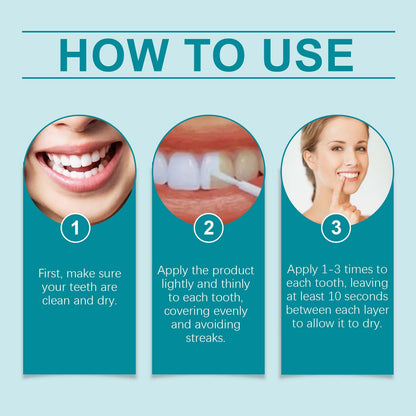 HOW TO USE

1

First, make sure your teeth are clean and dry.

2

Apply the product lightly and thinly to each tooth, covering evenly and avoiding streaks.

3

Apply 1-3 times to each tooth, leaving at least 10 seconds between each layer to allow it to dry.