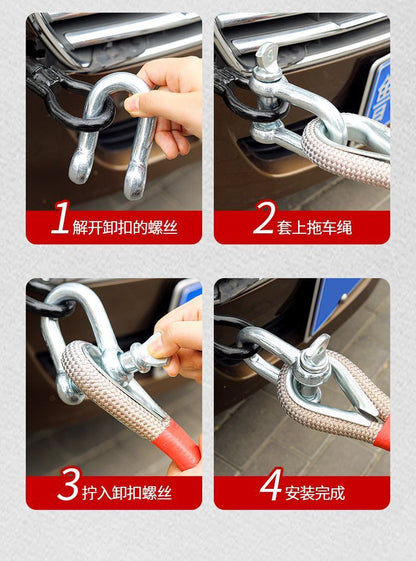 1 解开卸扣的螺丝

2 套上拖车绳

3 拧入卸扣螺丝

4 安装完成