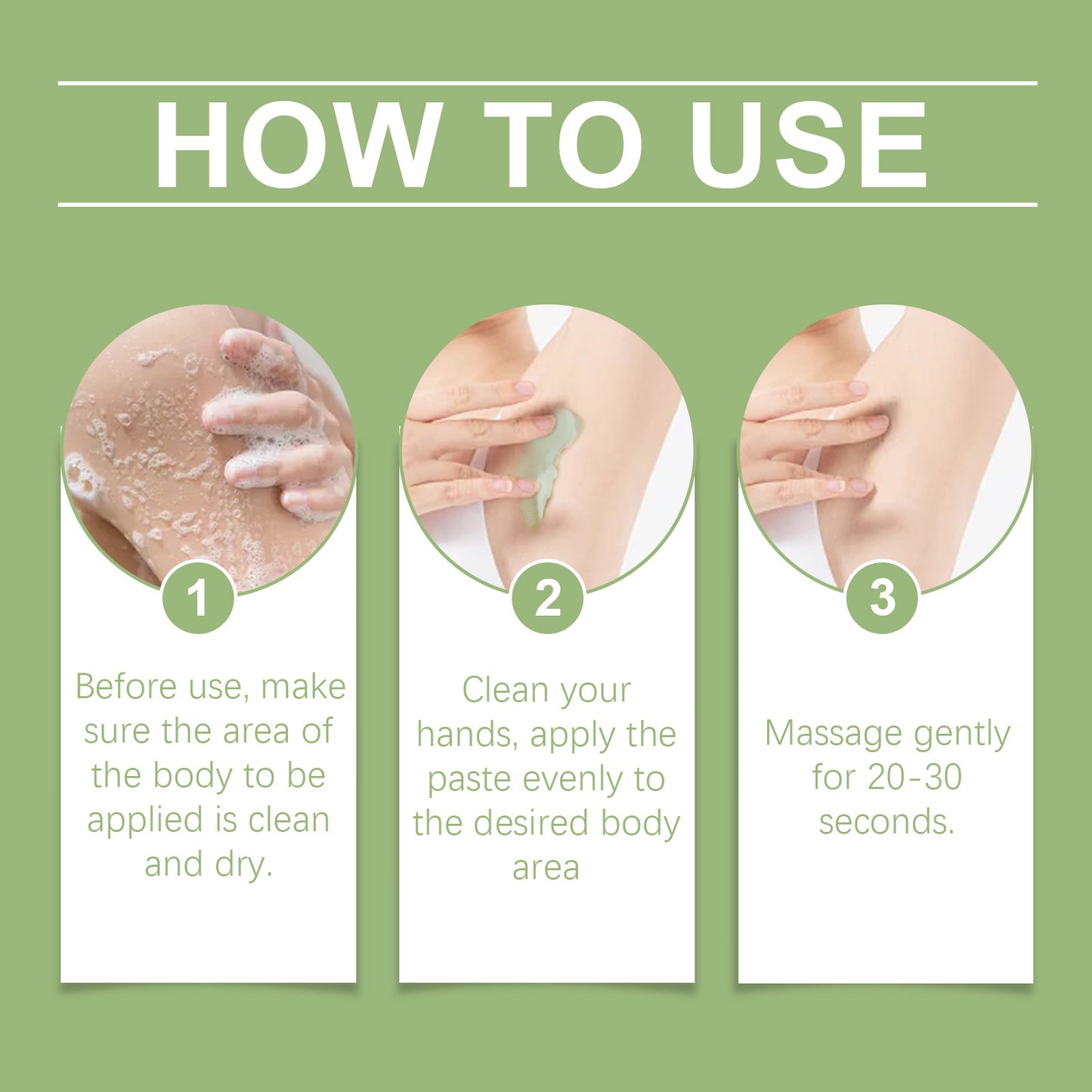 HOW TO USE

1

Before use, make sure the area of the body to be applied is clean and dry.

2

Clean your hands, apply the paste evenly to the desired body area

3

Massage gently for 20-30 seconds.