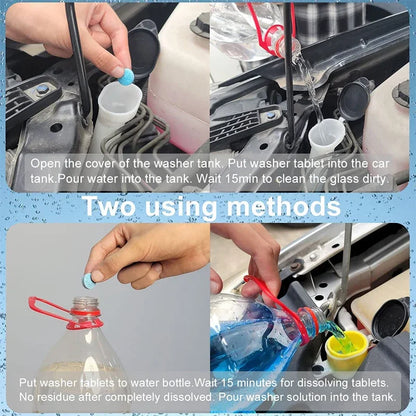 Open the cover of the washer tank. Put washer tablet into the car tank.Pour water into the tank. Wait 15min to clean the glass dirty.

Two using methods

Put washer tablets to water bottle.Wait 15 minutes for dissolving tablets. No residue after completely dissolved. Pour washer solution into the tank.