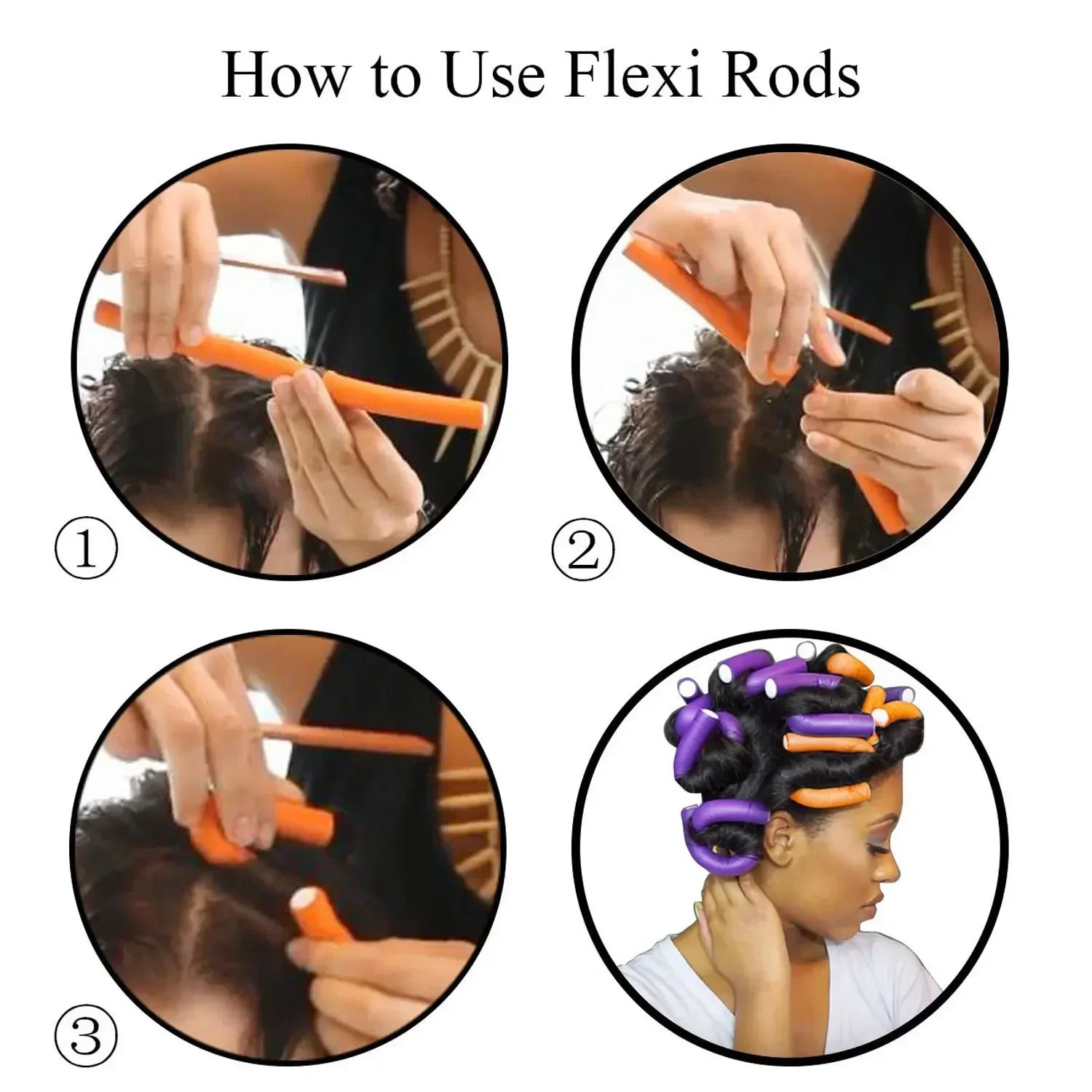 How to Use Flexi Rods

①

②

③