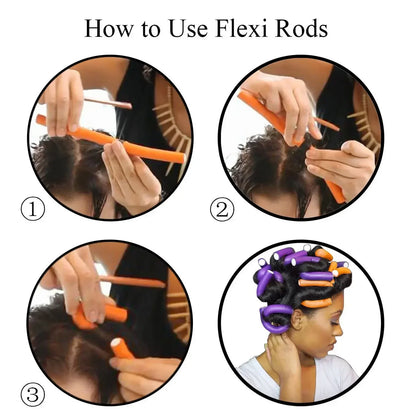 How to Use Flexi Rods

①

②

③