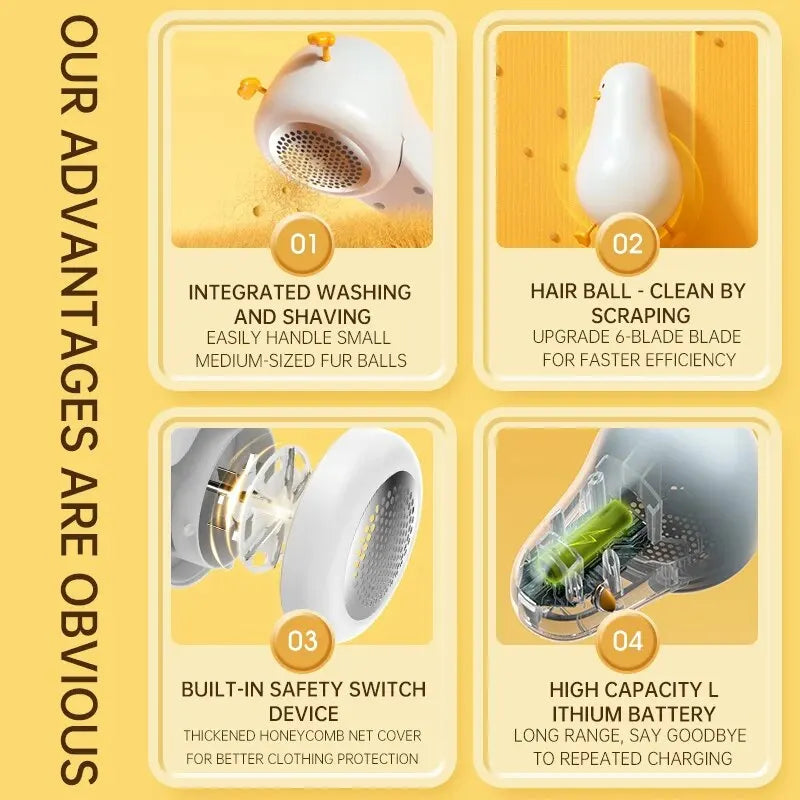 OUR ADVANTAGES ARE OBVIOUS

01
INTEGRATED WASHING AND SHAVING
EASILY HANDLE SMALL MEDIUM-SIZED FUR BALLS

02
HAIR BALL - CLEAN BY SCRAPING
UPGRADE 6-BLADE BLADE FOR FASTER EFFICIENCY

03
BUILT-IN SAFETY SWITCH DEVICE
THICKENED HONEYCOMB NET COVER FOR BETTER CLOTHING PROTECTION

04
HIGH CAPACITY L ITHIUM BATTERY
LONG RANGE, SAY GOODBYE TO REPEATED CHARGING