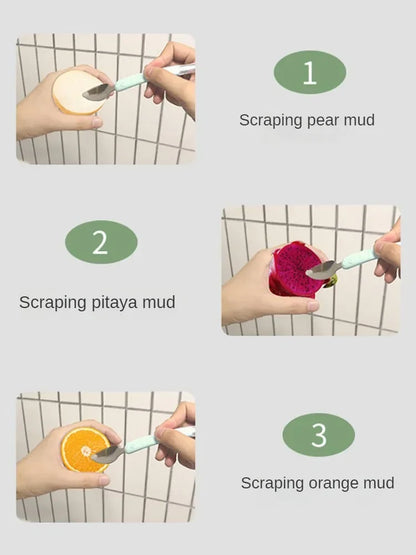 1

Scraping pear mud

2

Scraping pitaya mud

3

Scraping orange mud