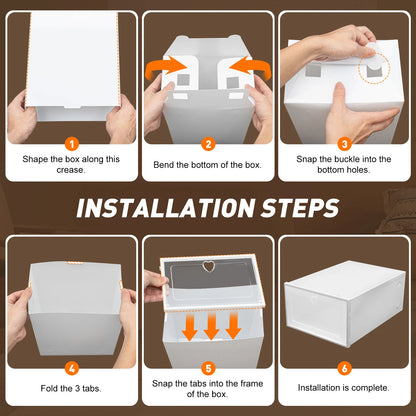 1
Shape the box along this crease.

2
Bend the bottom of the box.

3
Snap the buckle into the bottom holes.

INSTALLATION STEPS

4
Fold the 3 tabs.

5
Snap the tabs into the frame of the box.

6
Installation is complete.