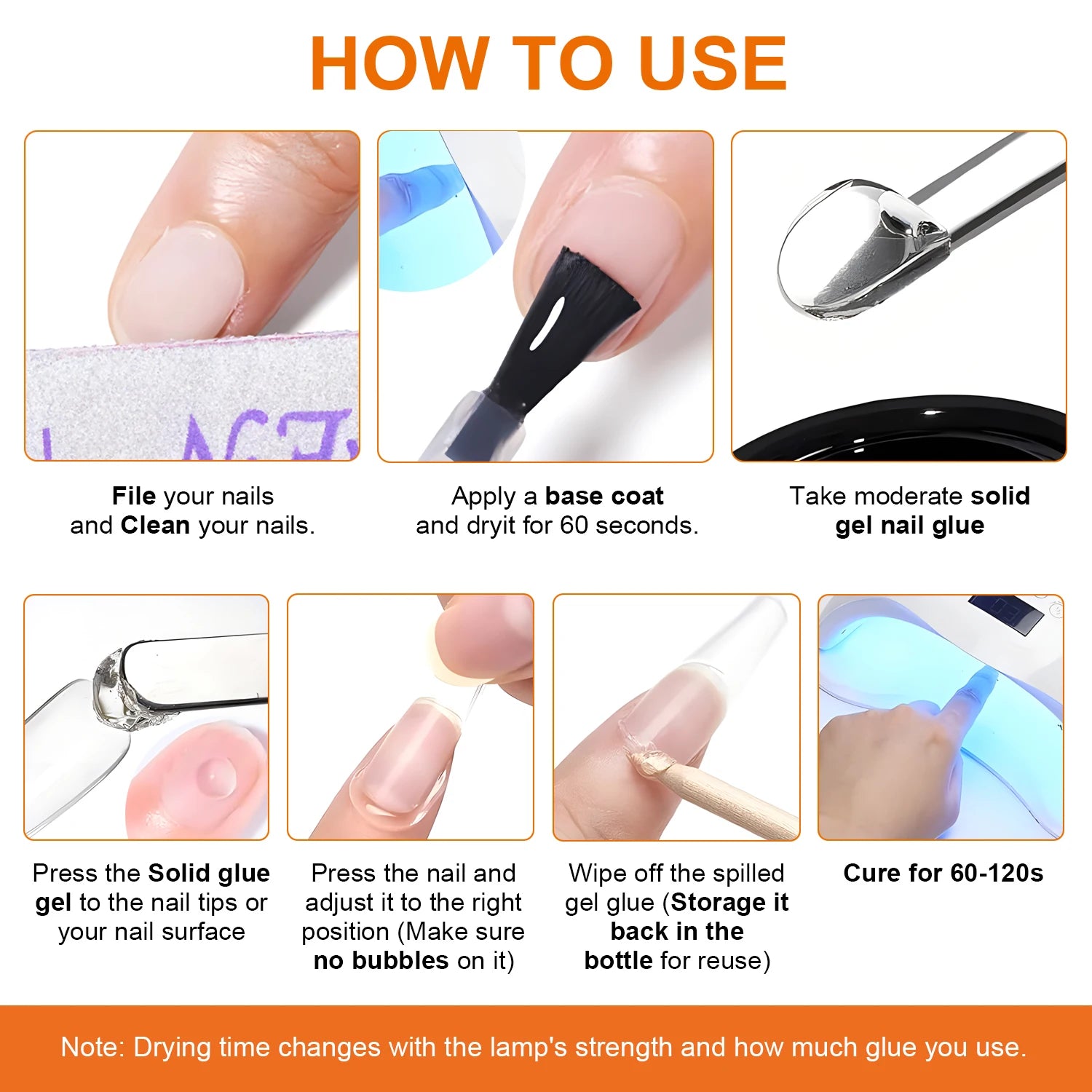 HOW TO USE

File your nails and Clean your nails.

Apply a base coat and dryit for 60 seconds.

Take moderate solid gel nail glue

Press the Solid glue gel to the nail tips or your nail surface

Press the nail and adjust it to the right position (Make sure no bubbles on it)

Wipe off the spilled gel glue (Storage it back in the bottle for reuse)

Cure for 60-120s

Note: Drying time changes with the lamp's strength and how much glue you use.