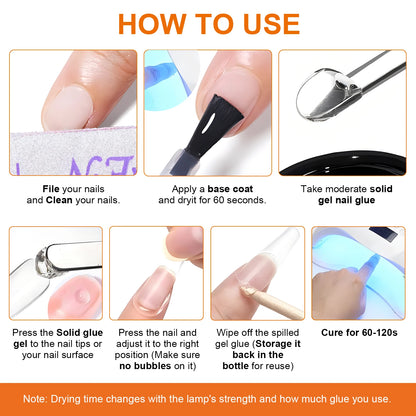 HOW TO USE

File your nails and Clean your nails.

Apply a base coat and dryit for 60 seconds.

Take moderate solid gel nail glue

Press the Solid glue gel to the nail tips or your nail surface

Press the nail and adjust it to the right position (Make sure no bubbles on it)

Wipe off the spilled gel glue (Storage it back in the bottle for reuse)

Cure for 60-120s

Note: Drying time changes with the lamp's strength and how much glue you use.