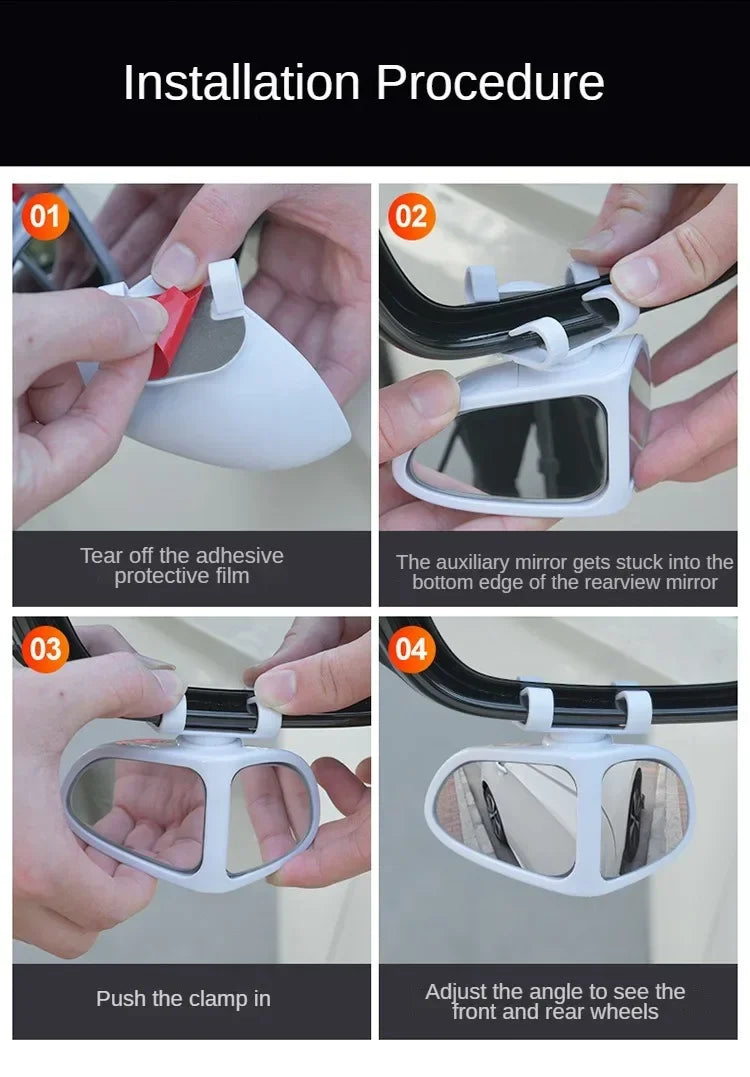 Installation Procedure

01

Tear off the adhesive protective film

02

The auxiliary mirror gets stuck into the bottom edge of the rearview mirror

03

Push the clamp in

04

Adjust the angle to see the front and rear wheels