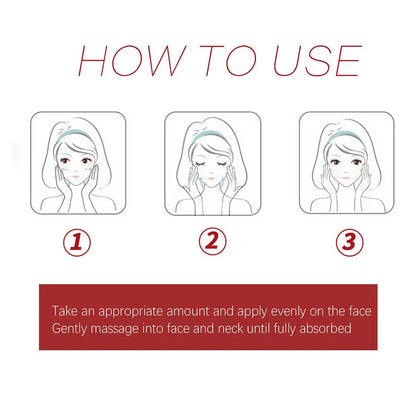 HOW TO USE

①

②

③

Take an appropriate amount and apply evenly on the face
Gently massage into face and neck until fully absorbed