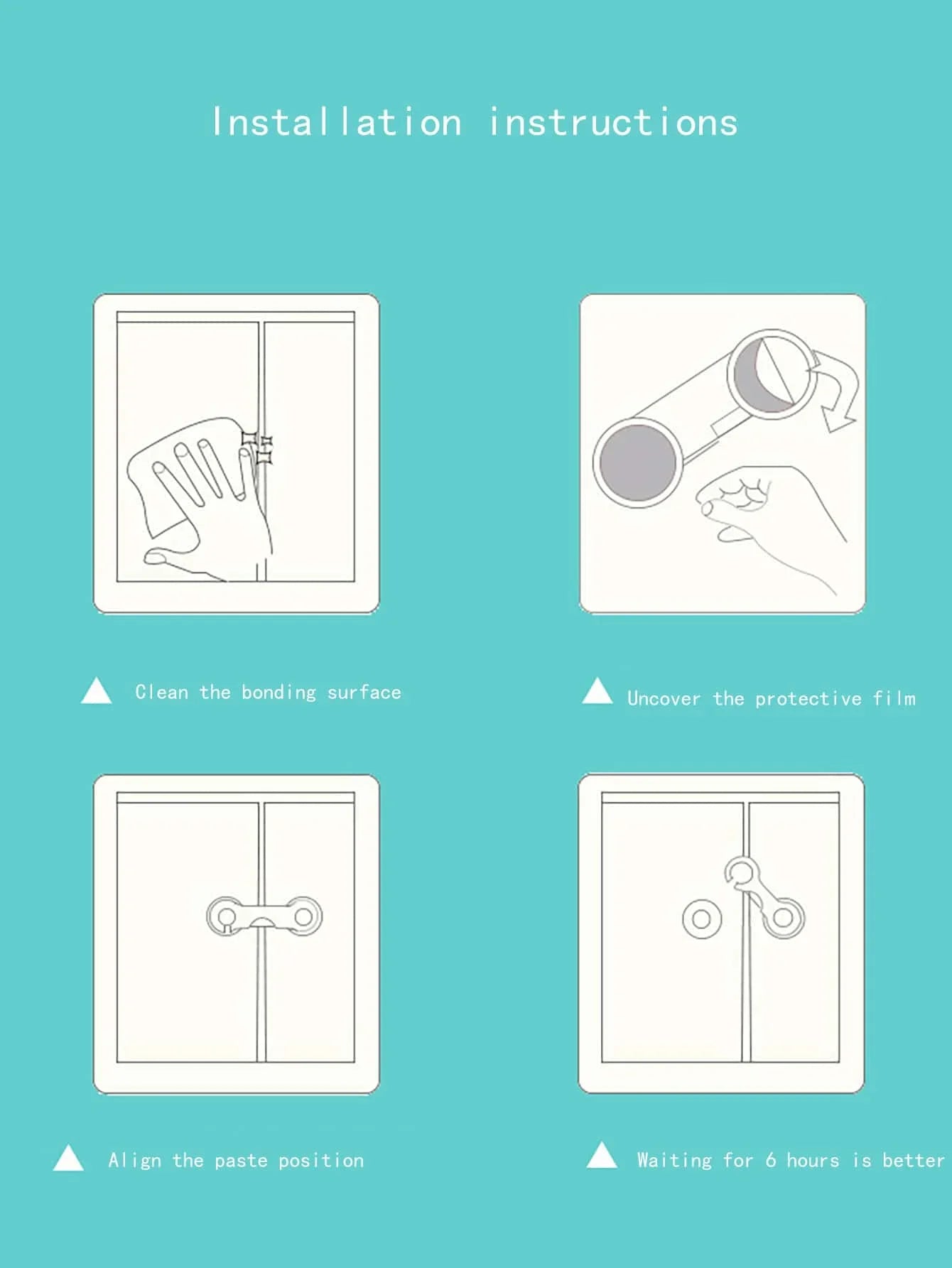 Installation instructions

Clean the bonding surface

Uncover the protective film

Align the paste position

Waiting for 6 hours is better