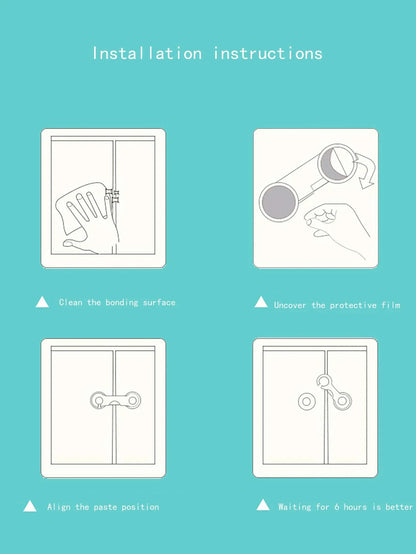 Installation instructions

Clean the bonding surface

Uncover the protective film

Align the paste position

Waiting for 6 hours is better