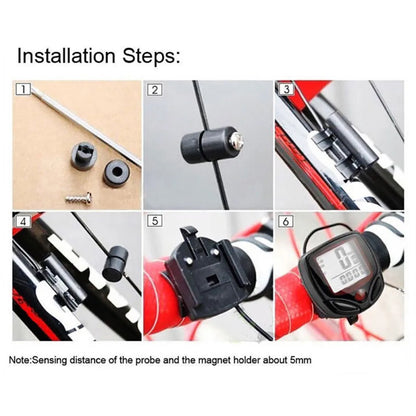 Installation Steps:

1

2

3

4

5

6

Note:Sensing distance of the probe and the magnet holder about 5mm