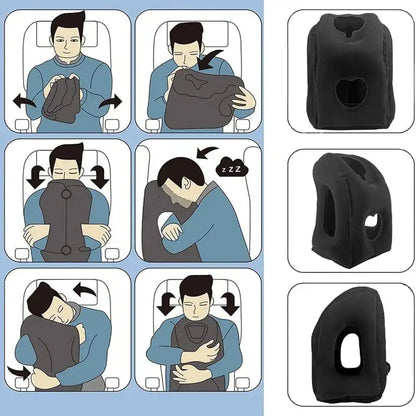 z Z Z