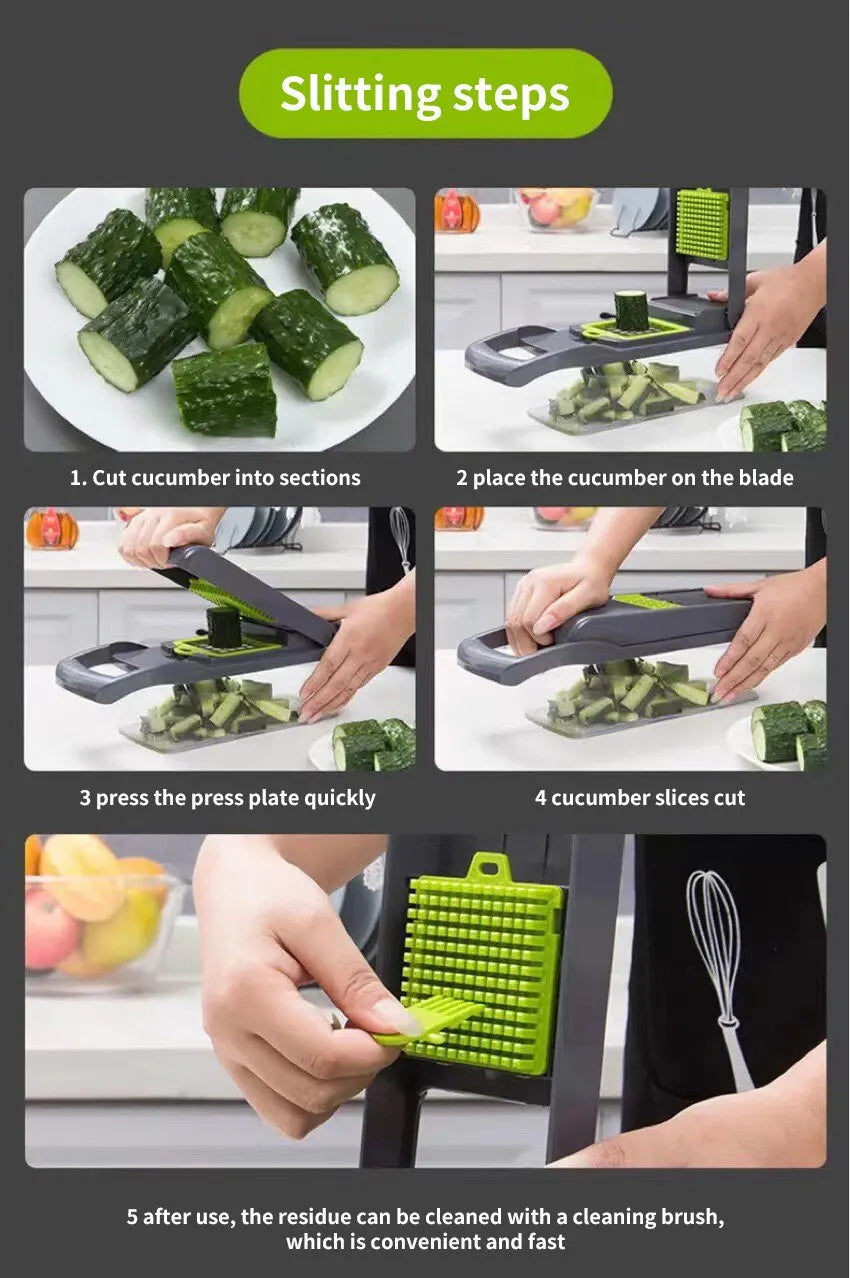 Slitting steps

1. Cut cucumber into sections

2 place the cucumber on the blade

3 press the press plate quickly

4 cucumber slices cut

5 after use, the residue can be cleaned with a cleaning brush, which is convenient and fast