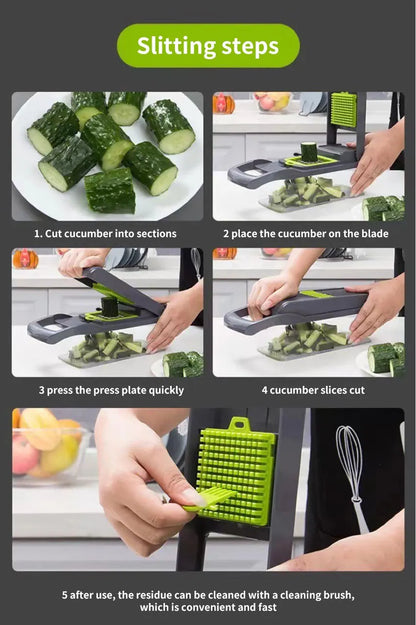 Slitting steps

1. Cut cucumber into sections

2 place the cucumber on the blade

3 press the press plate quickly

4 cucumber slices cut

5 after use, the residue can be cleaned with a cleaning brush, which is convenient and fast