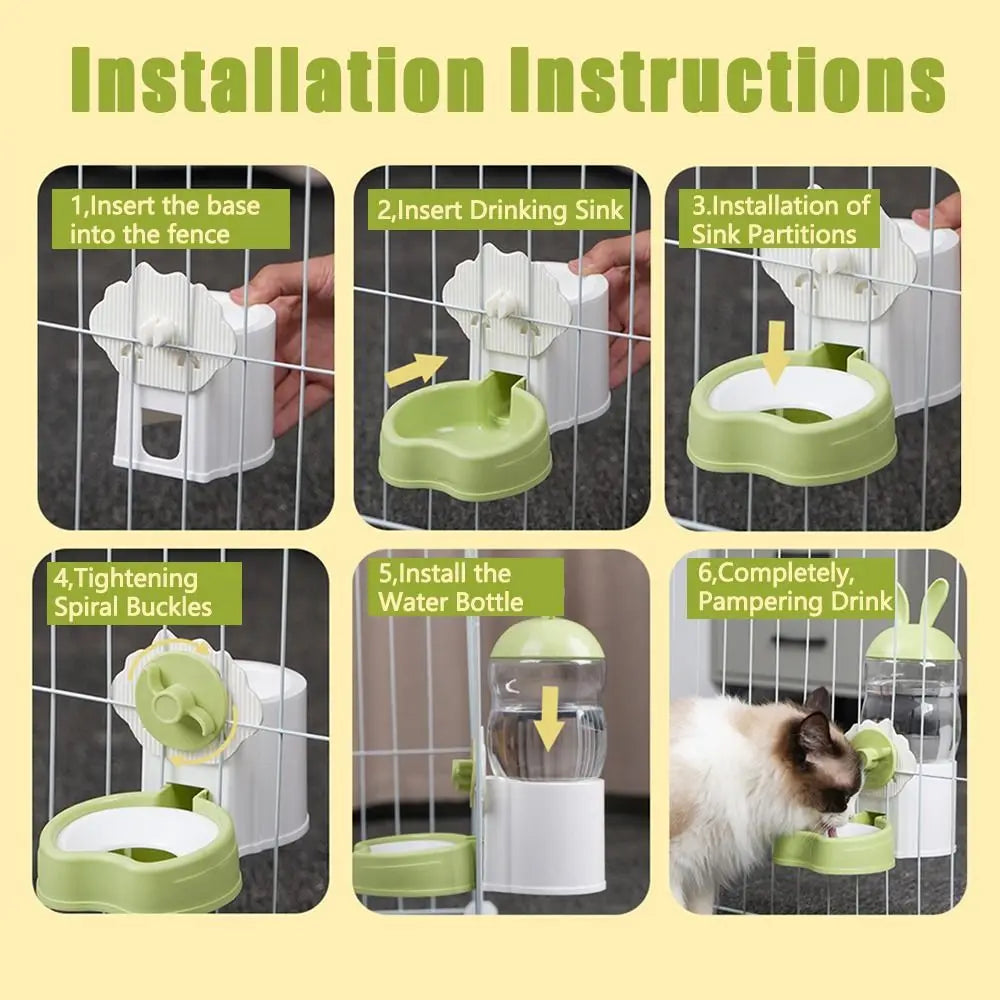 Installation Instructions

1,Insert the base into the fence

2,Insert Drinking Sink

3.Installation of Sink Partitions

4,Tightening Spiral Buckles

5,Install the Water Bottle

6,Completely, Pampering Drink