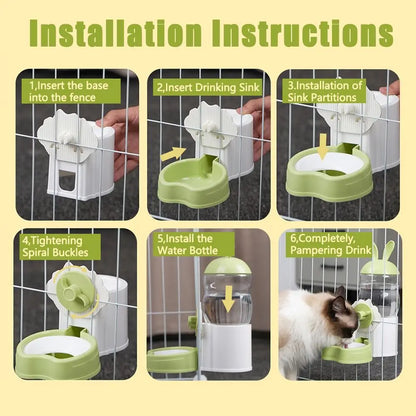 Installation Instructions

1,Insert the base into the fence

2,Insert Drinking Sink

3.Installation of Sink Partitions

4,Tightening Spiral Buckles

5,Install the Water Bottle

6,Completely, Pampering Drink