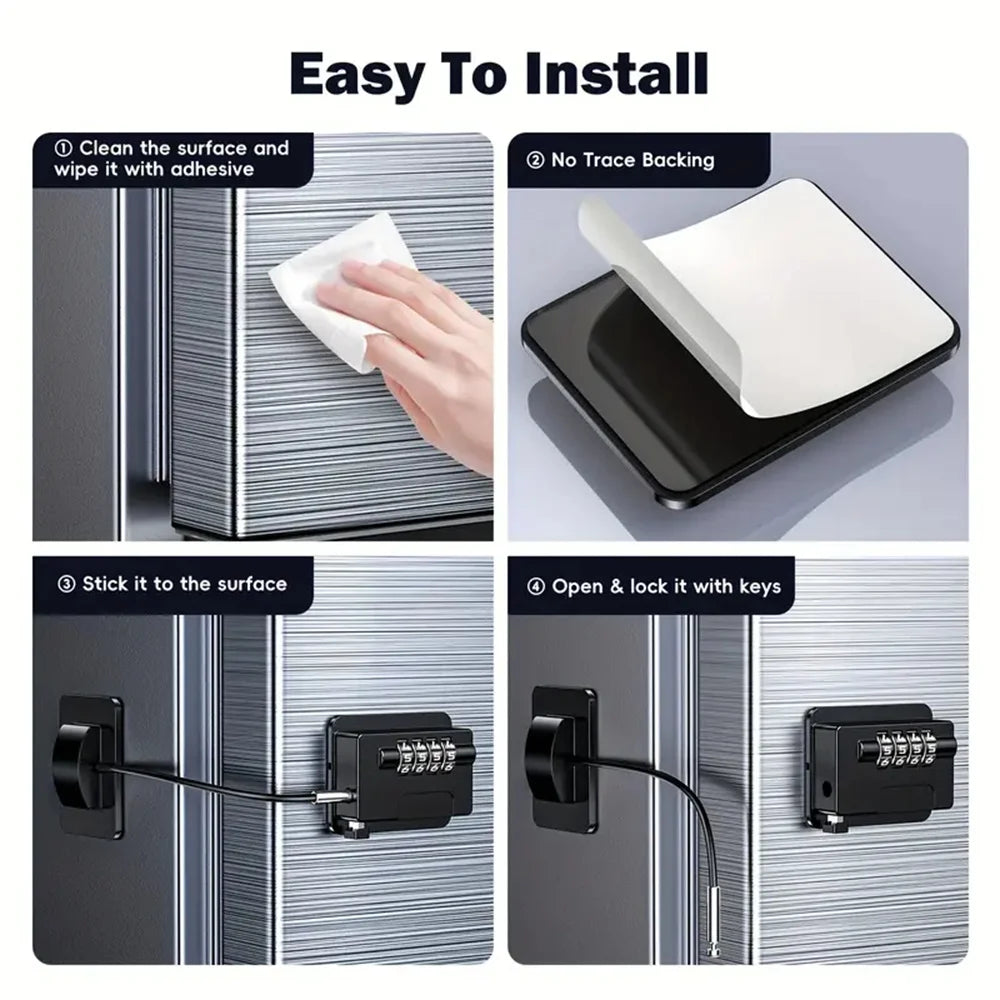 Easy To Install

① Clean the surface and wipe it with adhesive

② No Trace Backing

③ Stick it to the surface

④ Open & lock it with keys