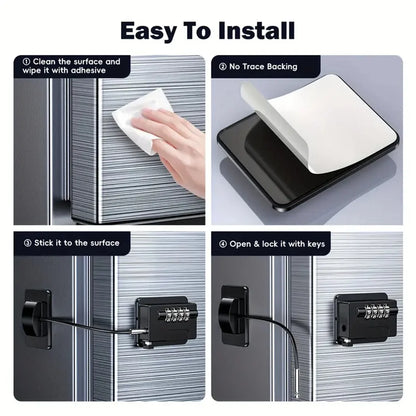 Easy To Install

① Clean the surface and wipe it with adhesive

② No Trace Backing

③ Stick it to the surface

④ Open & lock it with keys