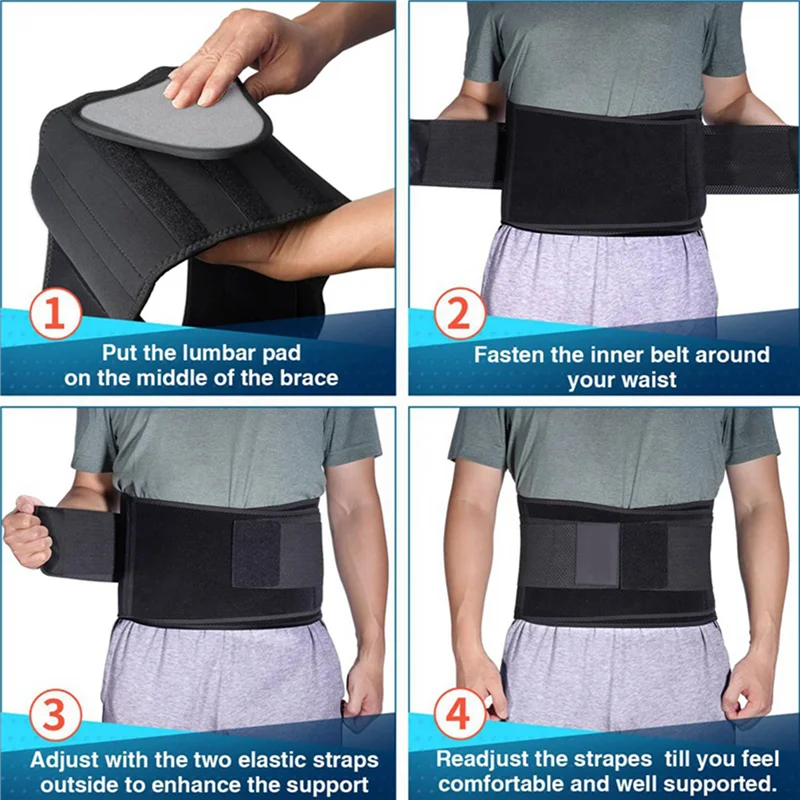 1
Put the lumbar pad on the middle of the brace

2
Fasten the inner belt around your waist

3
Adjust with the two elastic straps outside to enhance the support

4
Readjust the strapes till you feel comfortable and well supported.