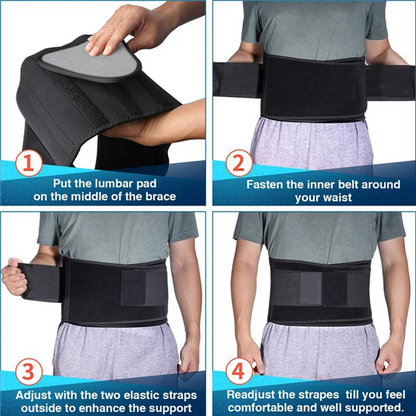 1
Put the lumbar pad on the middle of the brace

2
Fasten the inner belt around your waist

3
Adjust with the two elastic straps outside to enhance the support

4
Readjust the strapes till you feel comfortable and well supported.