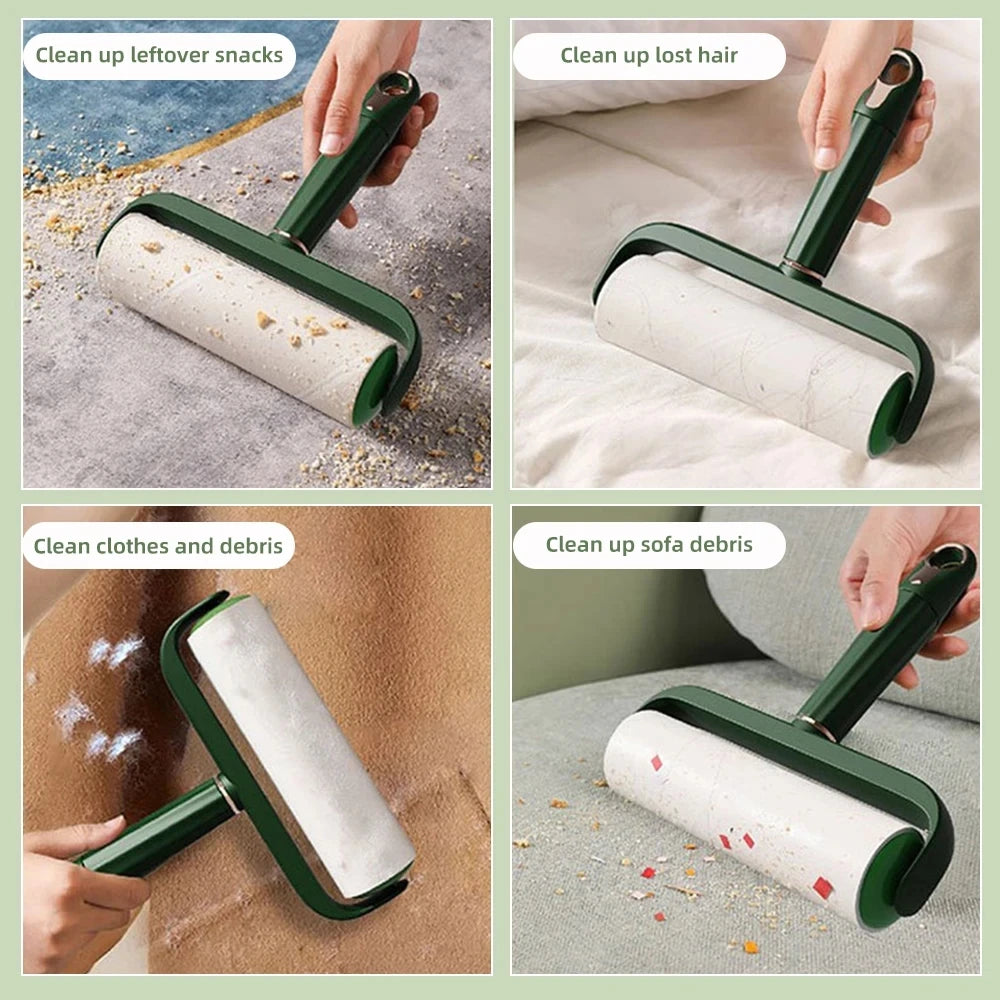 Clean up leftover snacks

Clean up lost hair

Clean clothes and debris

Clean up sofa debris