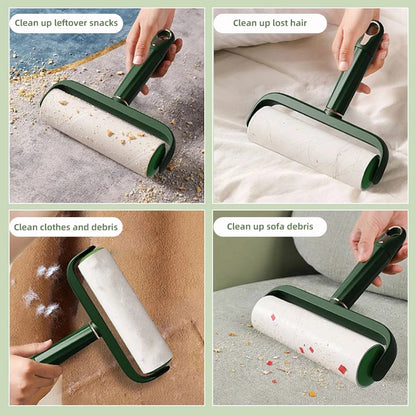 Clean up leftover snacks

Clean up lost hair

Clean clothes and debris

Clean up sofa debris