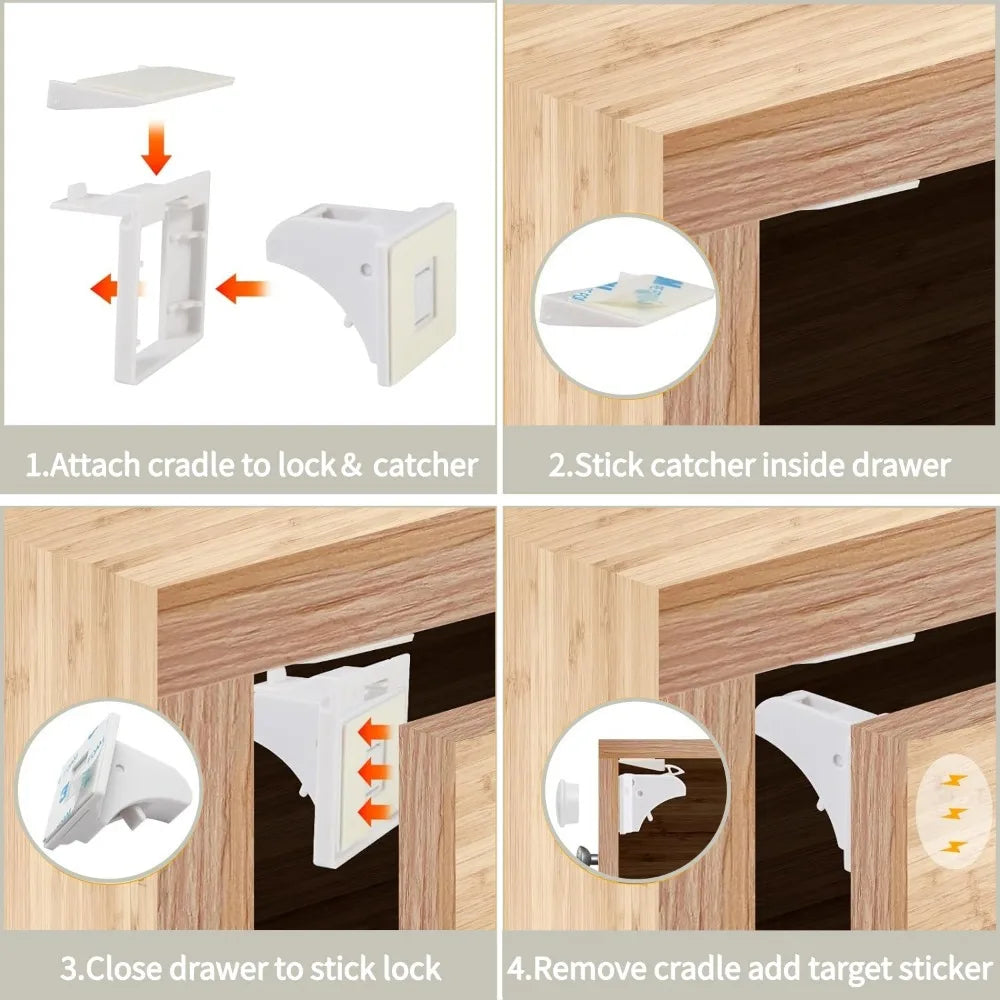 1.Attach cradle to lock & catcher

2.Stick catcher inside drawer

3.Close drawer to stick lock

4.Remove cradle add target sticker