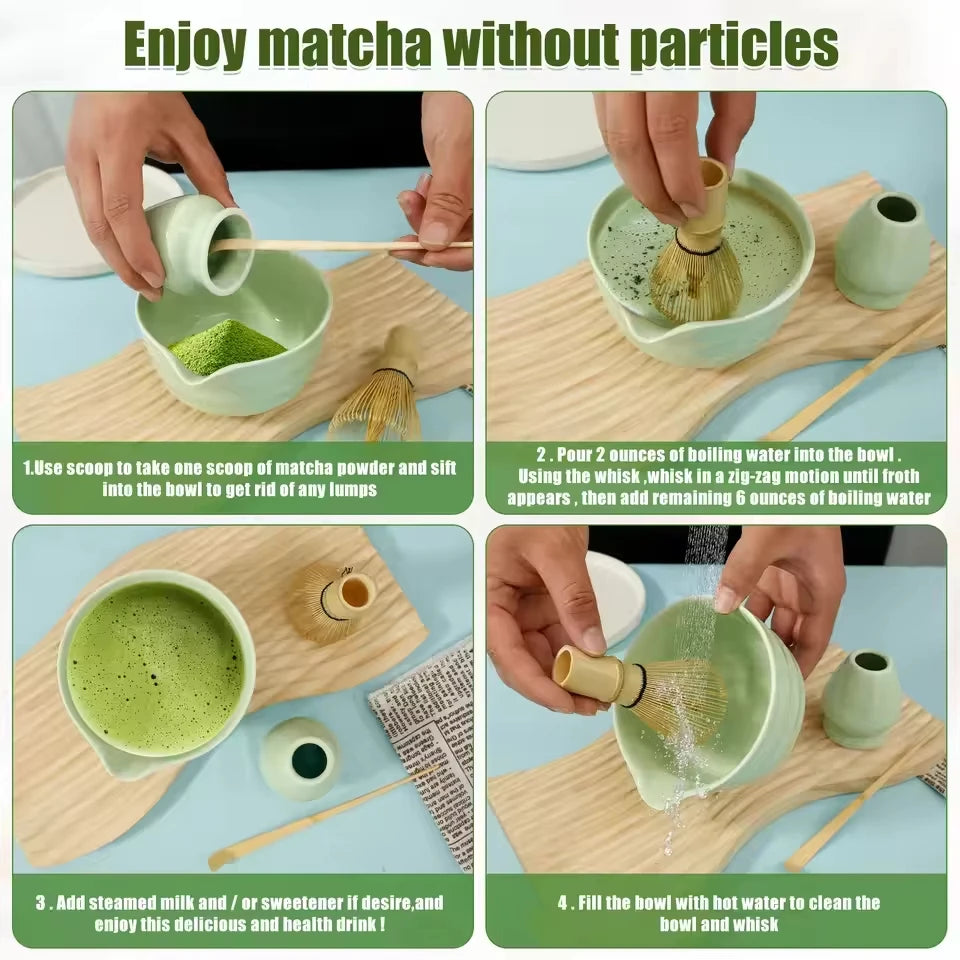 Enjoy matcha without particles

1.Use scoop to take one scoop of matcha powder and sift into the bowl to get rid of any lumps

2 . Pour 2 ounces of boiling water into the bowl . Using the whisk ,whisk in a zig-zag motion until froth appears , then add remaining 6 ounces of boiling water

3 . Add steamed milk and / or sweetener if desire,and enjoy this delicious and health drink !

4 . Fill the bowl with hot water to clean the bowl and whisk