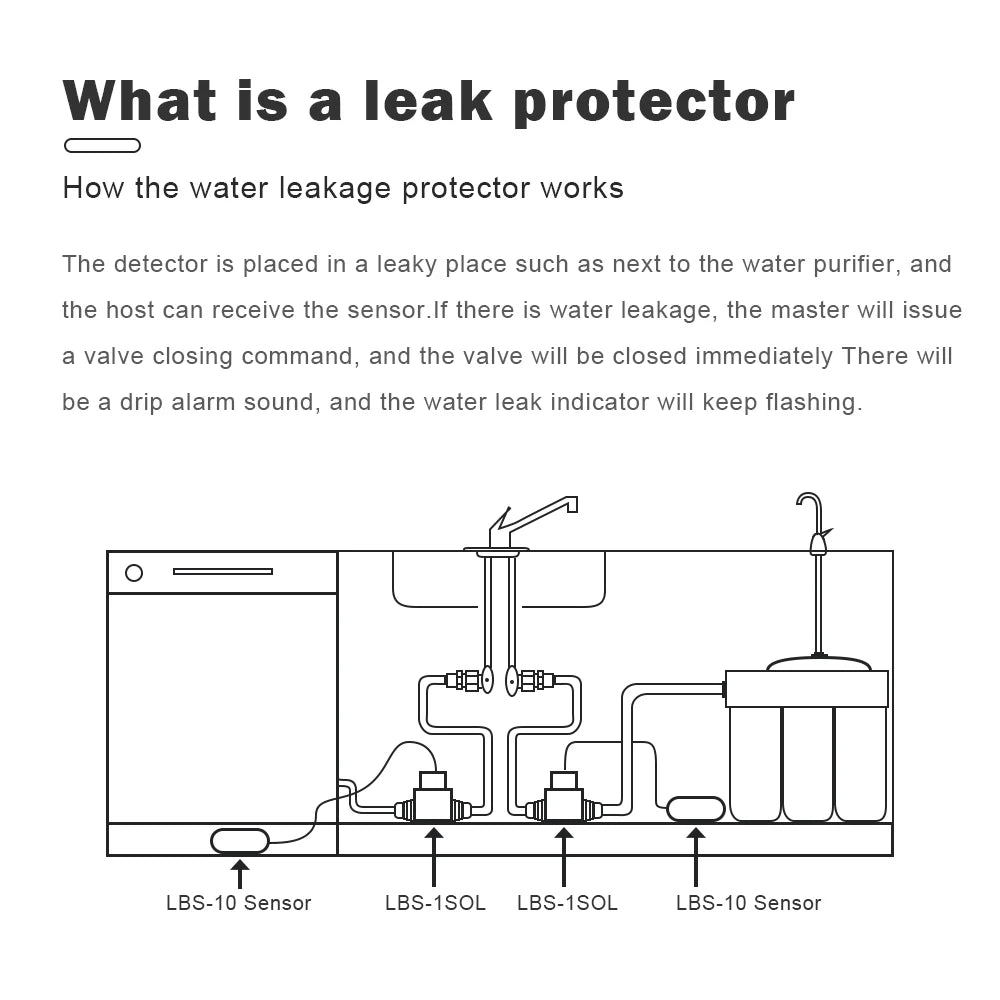 What is a leak protector

How the water leakage protector works

The detector is placed in a leaky place such as next to the water purifier, and the host can receive the sensor.If there is water leakage, the master will issue a valve closing command, and the valve will be closed immediately There will be a drip alarm sound, and the water leak indicator will keep flashing.

LBS-10 Sensor

LBS-1SOL

LBS-1SOL

LBS-10 Sensor