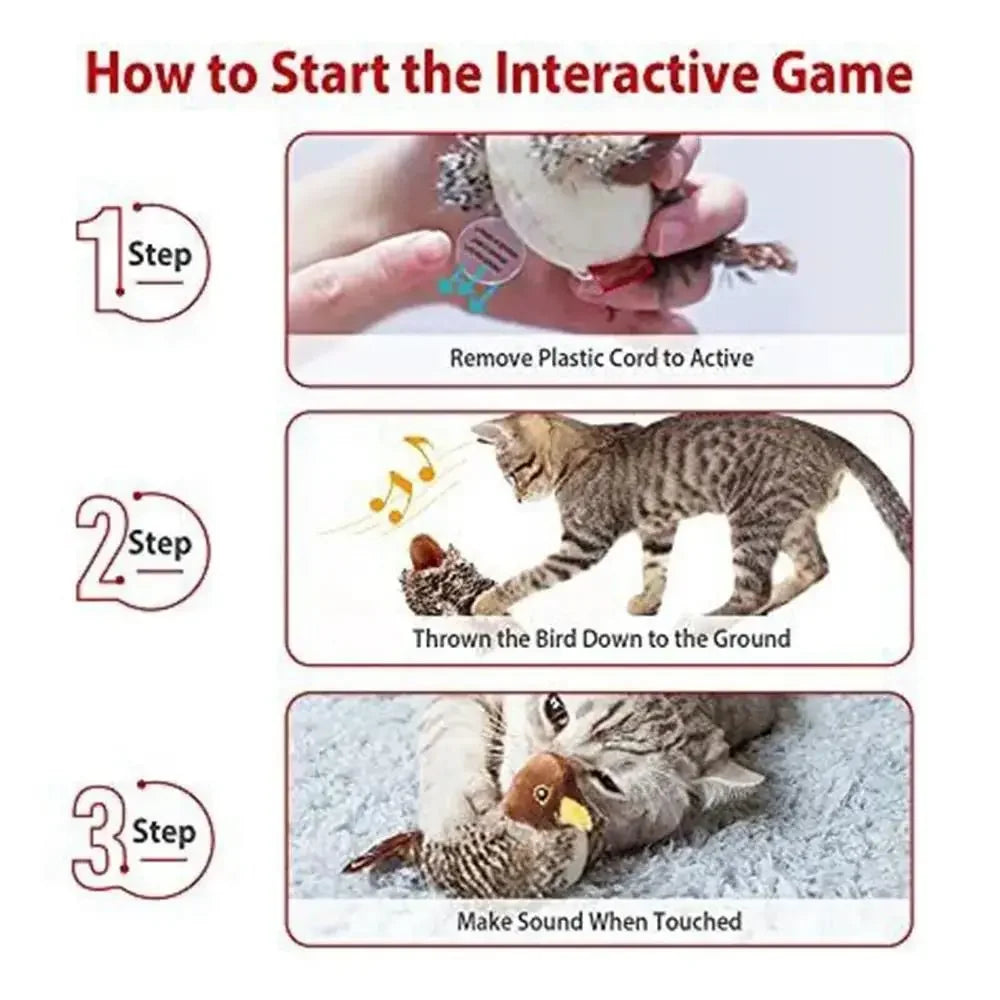 How to Start the Interactive Game

1 Step

Remove Plastic Cord to Active

2 Step

Thrown the Bird Down to the Ground

3 Step

Make Sound When Touched