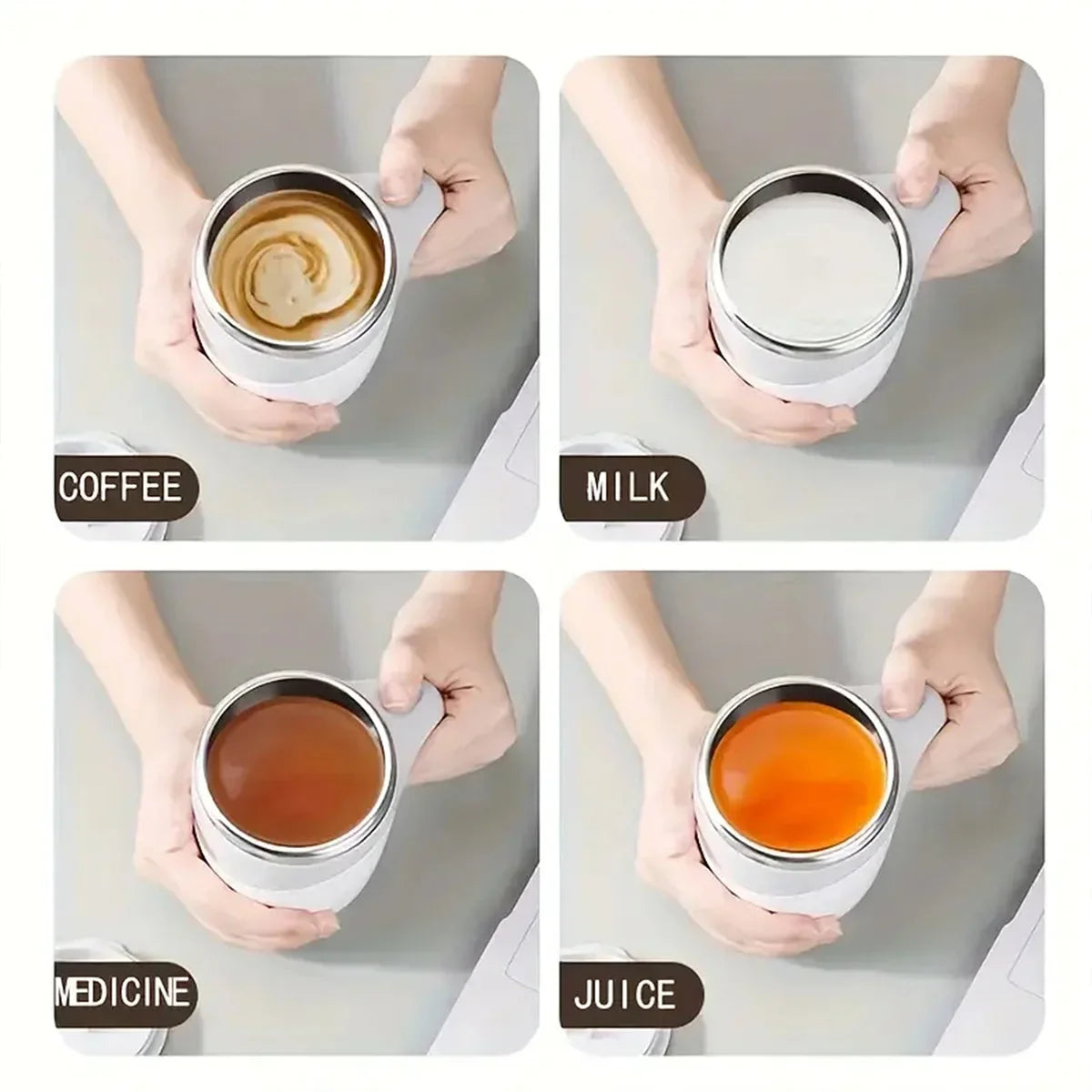 COFFEE

MILK

MEDICINE

JUICE