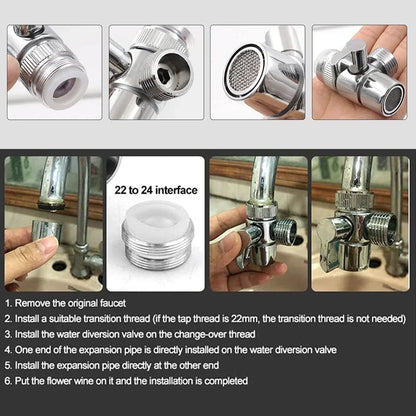 22 to 24 interface

1. Remove the original faucet
2. Install a suitable transition thread (if the tap thread is 22mm, the transition thread is not needed)
3. Install the water diversion valve on the change-over thread
4. One end of the expansion pipe is directly installed on the water diversion valve
5. Install the expansion pipe directly at the other end
6. Put the flower wine on it and the installation is completed